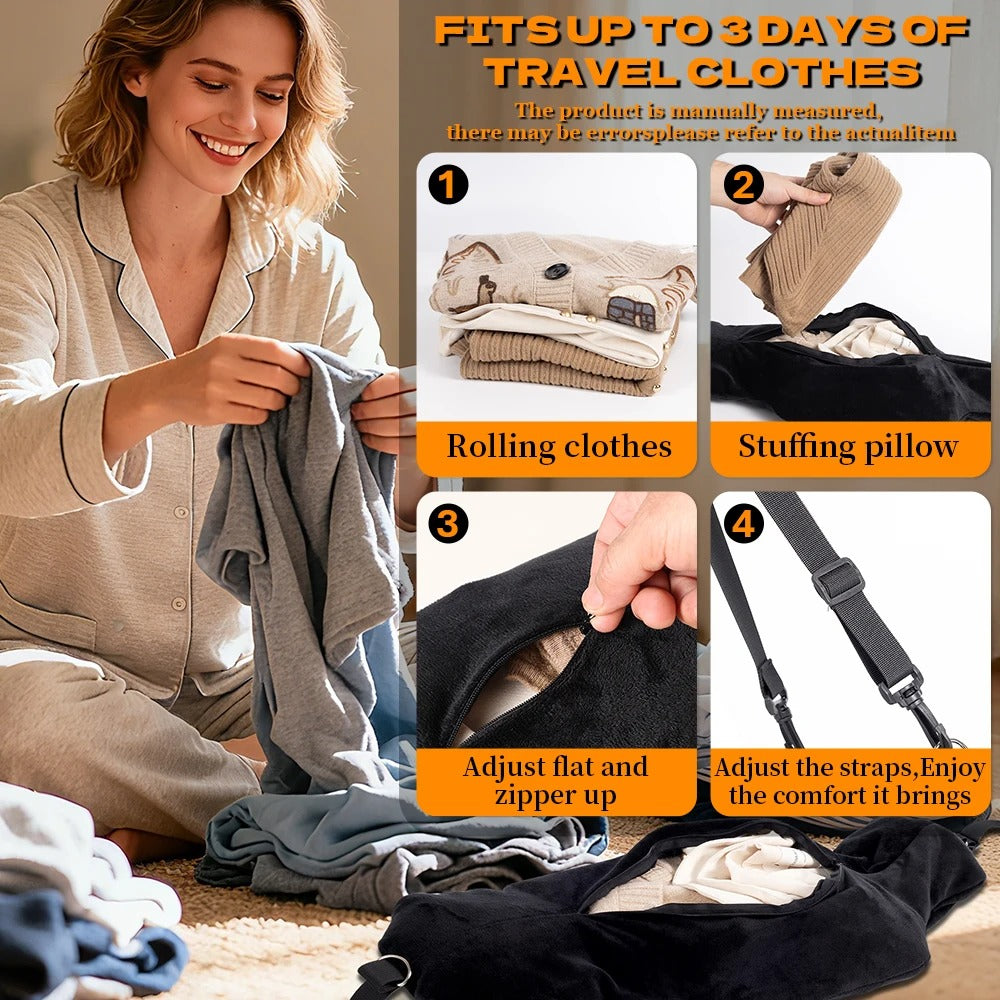 FITS UP TO 3 DAYS OF TRAVEL CLOTHES

The product is manually measured, there may be errorsplease refer to the actualitem

1

Rolling clothes

2

Stuffing pillow

3

Adjust flat and zipper up

4

Adjust the straps,Enjoy the comfort it brings