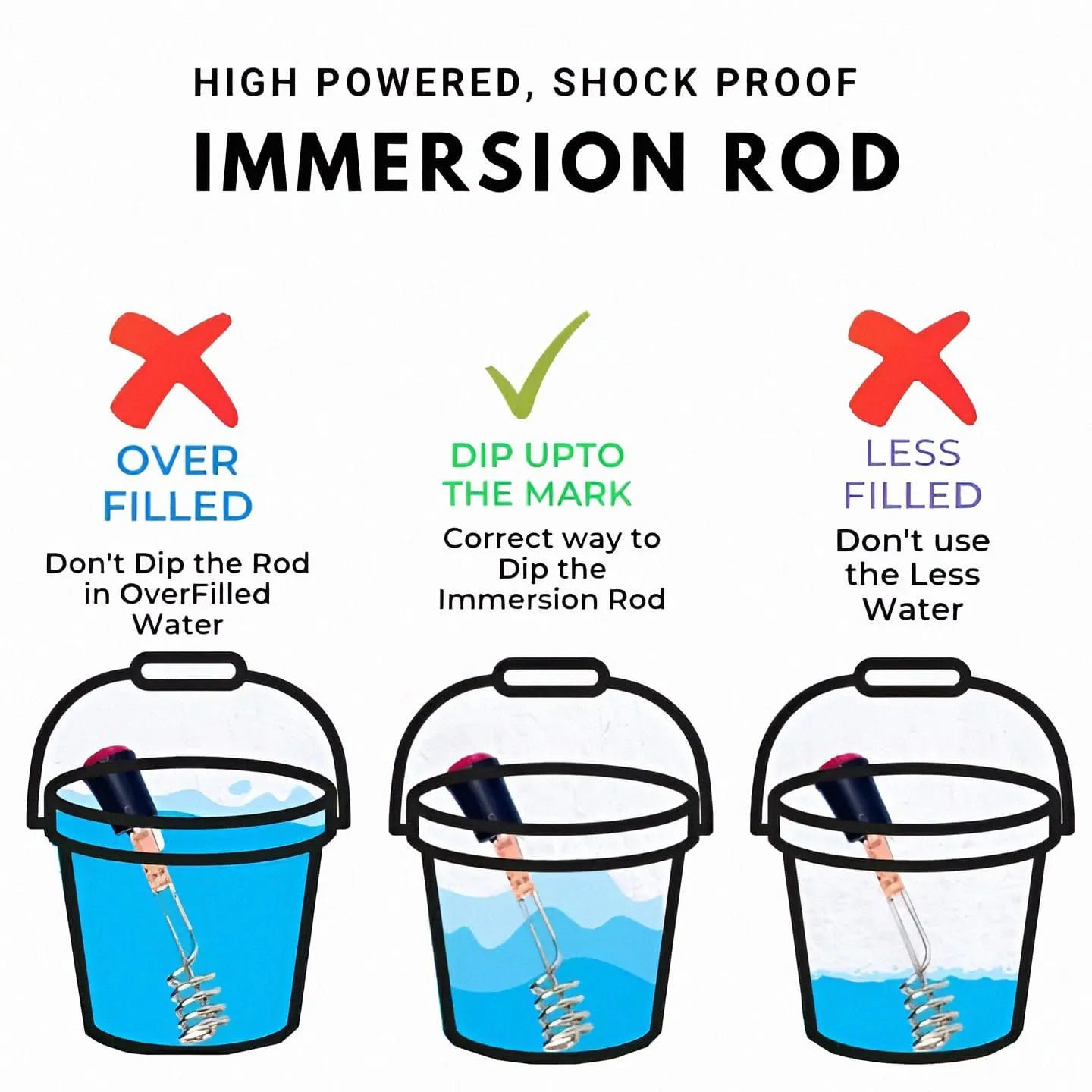 HIGH POWERED, SHOCK PROOF

IMMERSION ROD

OVER FILLED

Don't Dip the Rod in OverFilled Water

DIP UPTO THE MARK

Correct way to Dip the Immersion Rod

LESS FILLED

Don't use the Less Water